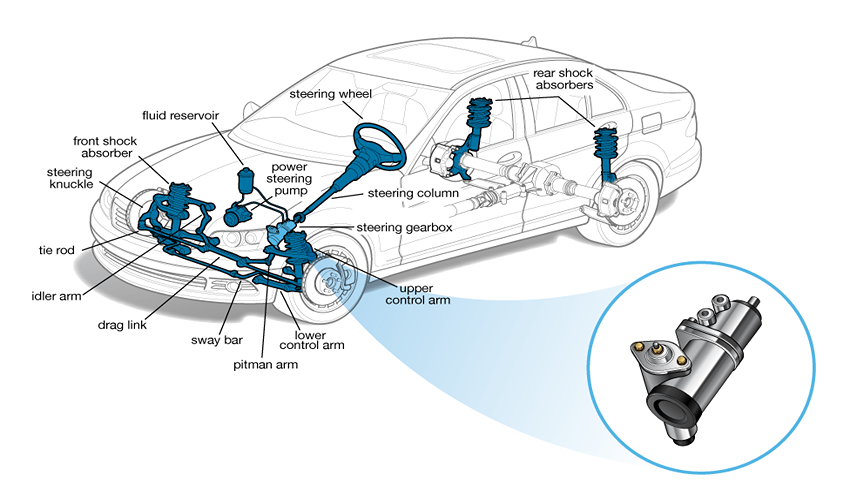 steering wheel

rear shock absorbers

fluid reservoir

front shock absorber

steering knuckle

power steering pump

steering column

steering gearbox

tie rod

idler arm

drag link

sway bar

pitman arm

lower control arm

upper control arm